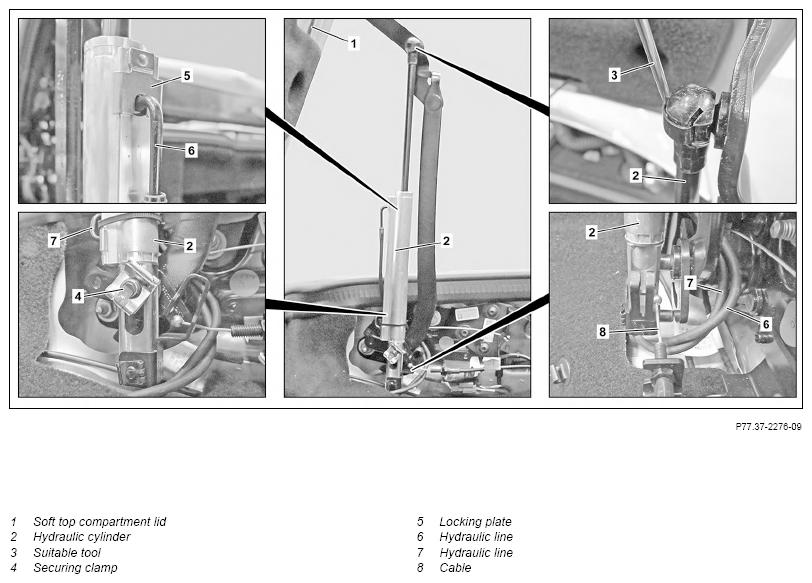 5
6
7
2
4
1
2
3
2
2
7
6
8
P77.37-2276-09

1 Soft top compartment lid
2 Hydraulic cylinder
3 Suitable tool
4 Securing clamp

5 Locking plate
6 Hydraulic line
7 Hydraulic line
8 Cable