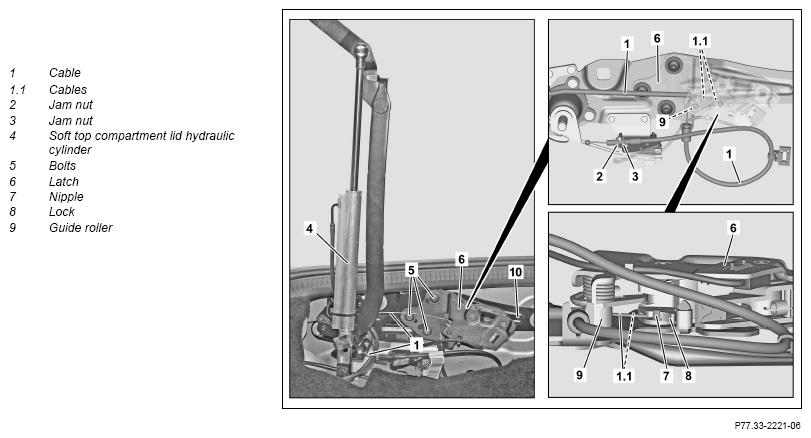 1 Cable
1.1 Cables
2 Jam nut
3 Jam nut
4 Soft top compartment lid hydraulic cylinder
5 Bolts
6 Latch
7 Nipple
8 Lock
9 Guide roller

4
5
6
10
1
1
6
1.1
9
2
3
1
6
9
1.1
7
8

P77.33-2221-06