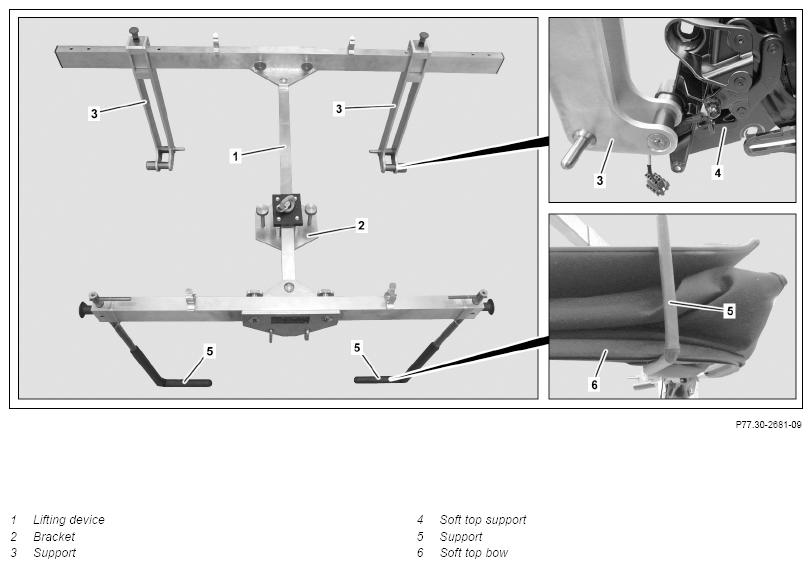 3
3
1
2
5
5
3
4
5
6

P77.30-2681-09

1 Lifting device
2 Bracket
3 Support

4 Soft top support
5 Support
6 Soft top bow