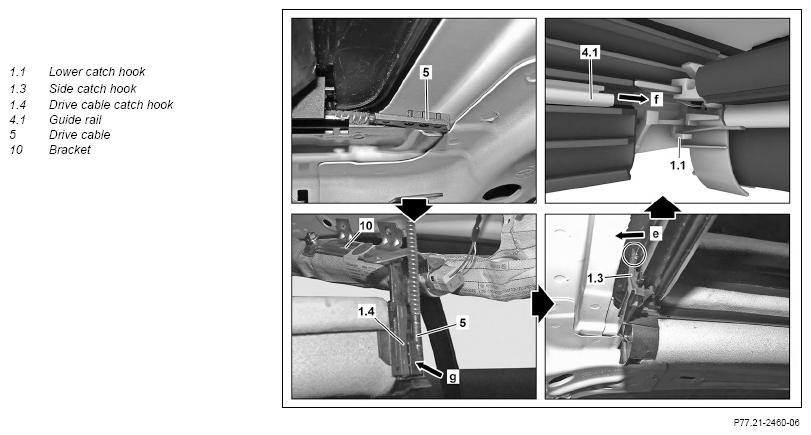 1.1 Lower catch hook
1.3 Side catch hook
1.4 Drive cable catch hook
4.1 Guide rail
5 Drive cable
10 Bracket

5

4.1
f
1.1

10
1.4
5
g

e
1.3

P77.21-2460-06