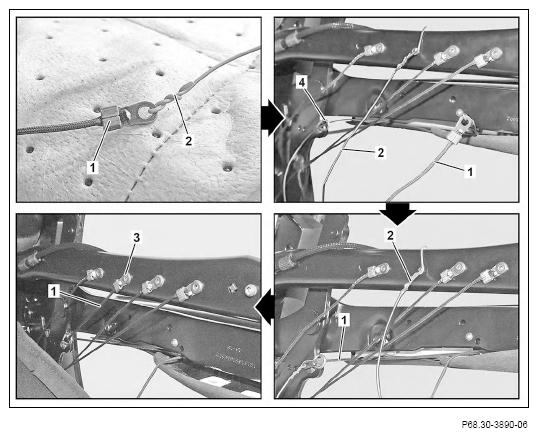 1
2
4
2
1
3
1
2
1
P68.30-3890-06