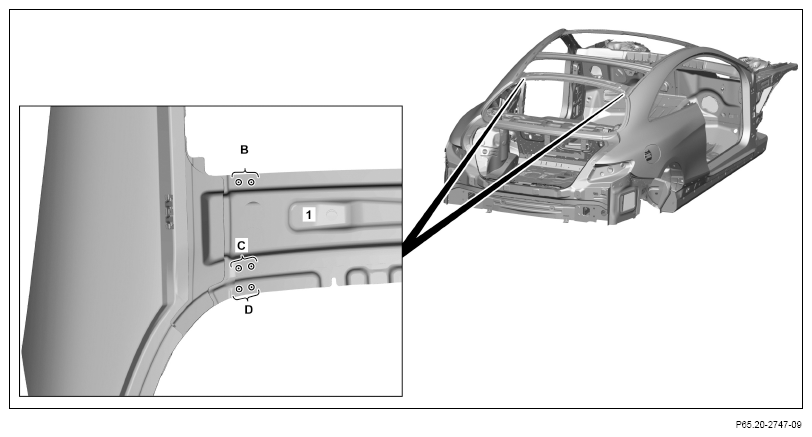 B
1
C
D
P65.20-2747-09