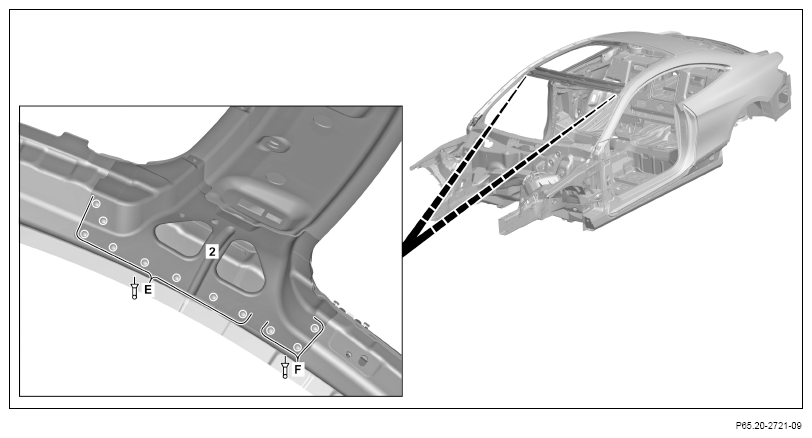 2

E

F

P65.20-2721-09