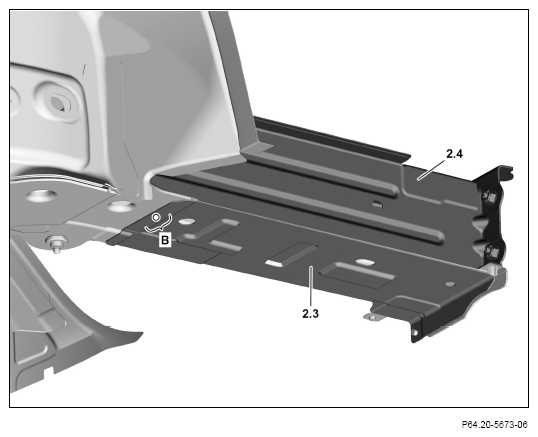 2.4

B

2.3

P64.20-5673-06