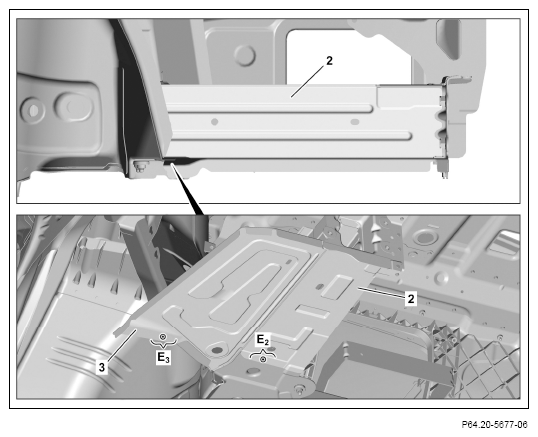 2

2

3

$E_3$

$E_2$

P64.20-5677-06