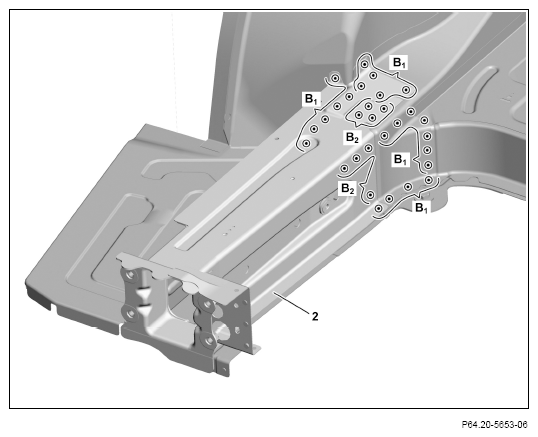 $B_1$

$B_1$

$B_2$

$B_1$

$B_2$

$B_1$

2

P64.20-5653-06