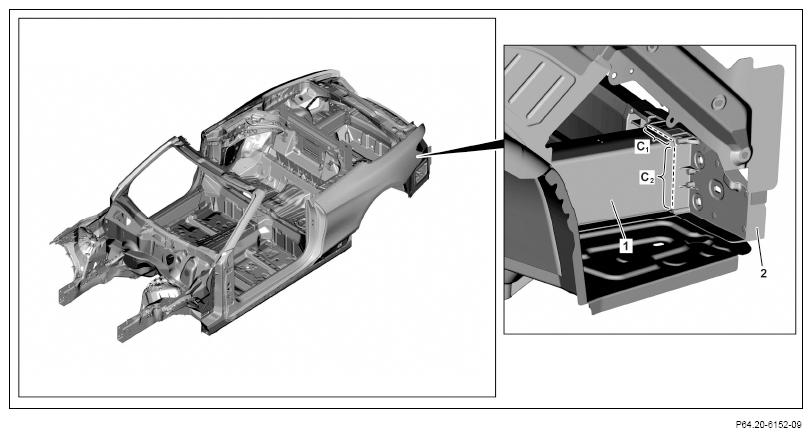 $C_1$
$C_2$
1
2
P64.20-6152-09