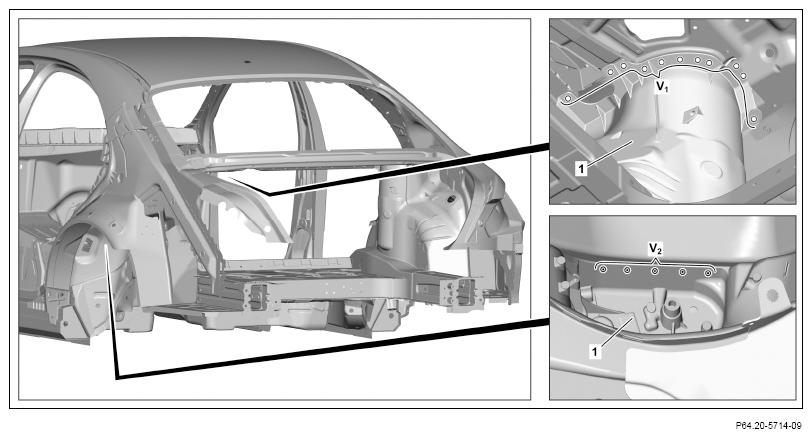 $V_1$

1

$V_2$

1

P64.20-5714-09