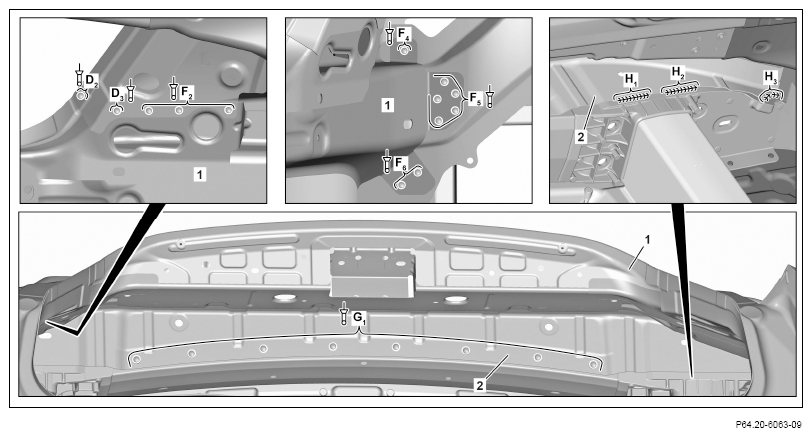 $D_2$
$D_3$
$F_2$
1
$F_4$
1
$F_5$
$F_6$
$H_1$
$H_2$
$H_3$
2
1
$G_1$
2
P64.20-6063-09