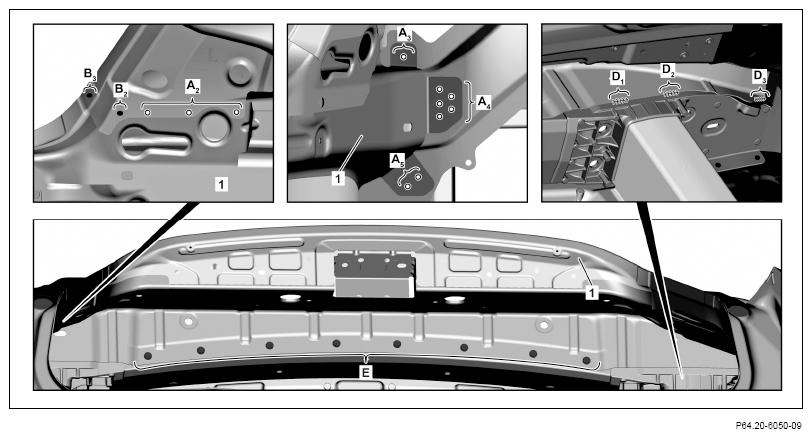 $B_3$
$B_2$
$A_2$
1
$A_3$
$A_4$
1
$A_5$
$D_1$
$D_2$
$D_3$
1
E
P64.20-6050-09