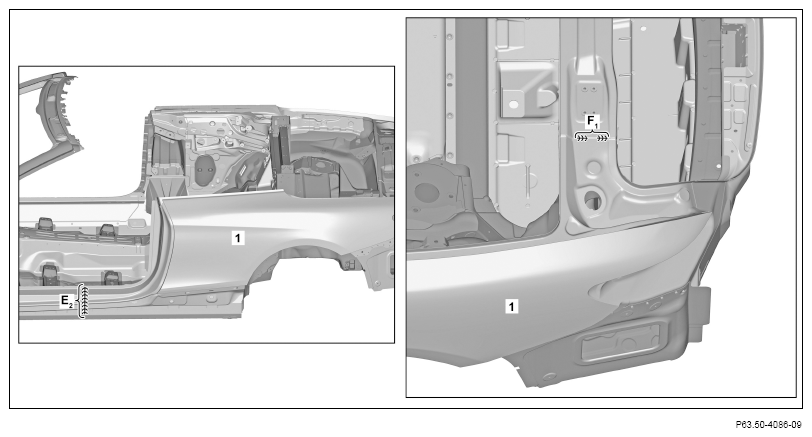 1

$E_2$

$F_1$

1

P63.50-4086-09