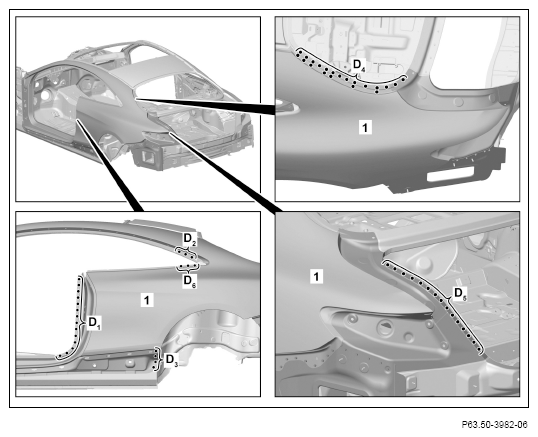 $D_4$
1
$D_2$
$D_6$
1
$D_1$
$D_3$
1
$D_5$
P63.50-3982-06