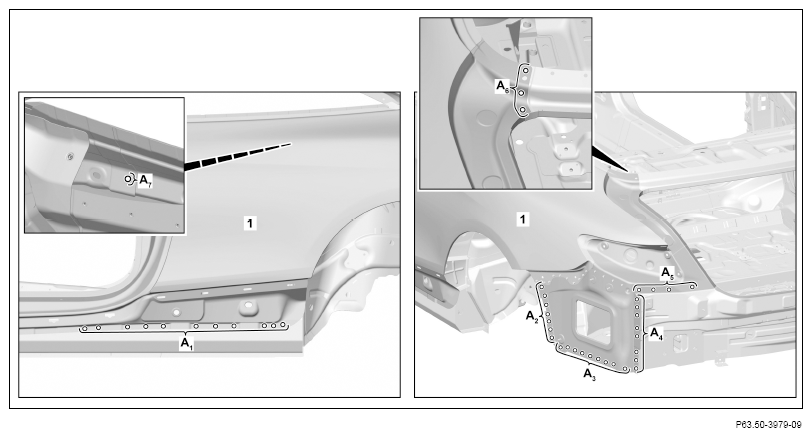 $A_7$

1

$A_1$

$A_6$

1

$A_5$

$A_2$

$A_4$

$A_3$

P63.50-3979-09