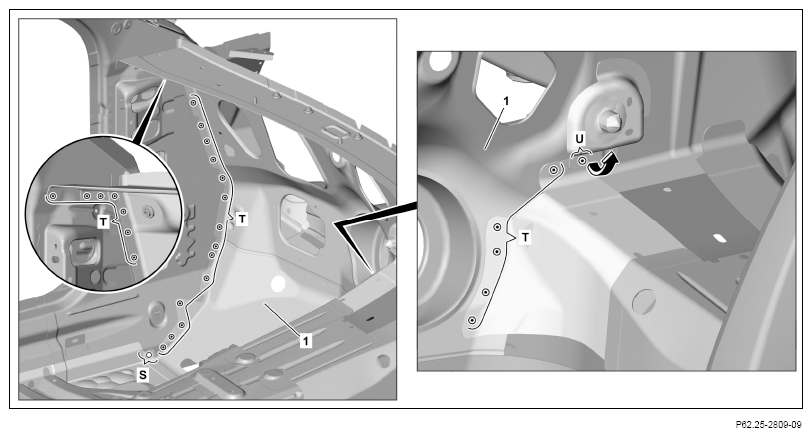 T
T
1
S
1
U
T
P62.25-2809-09