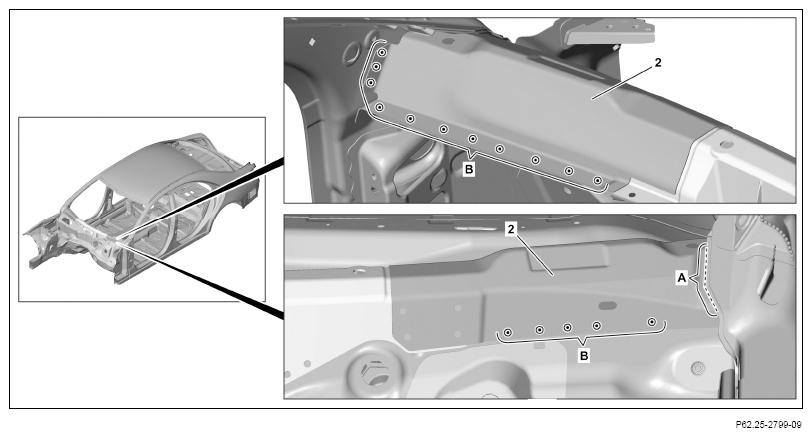 2
B
2
A
B
P62.25-2799-09