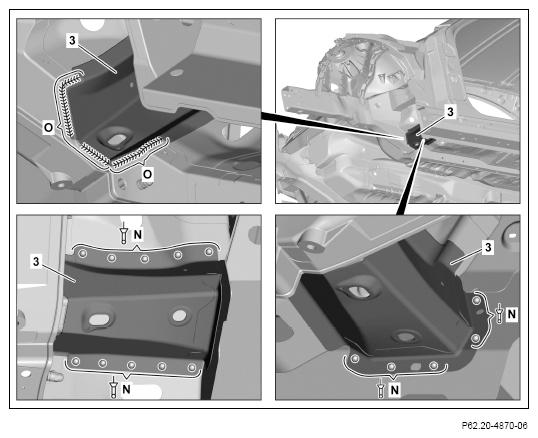 3

O

O

3

N

3

N

3

N

N

P62.20-4970-06