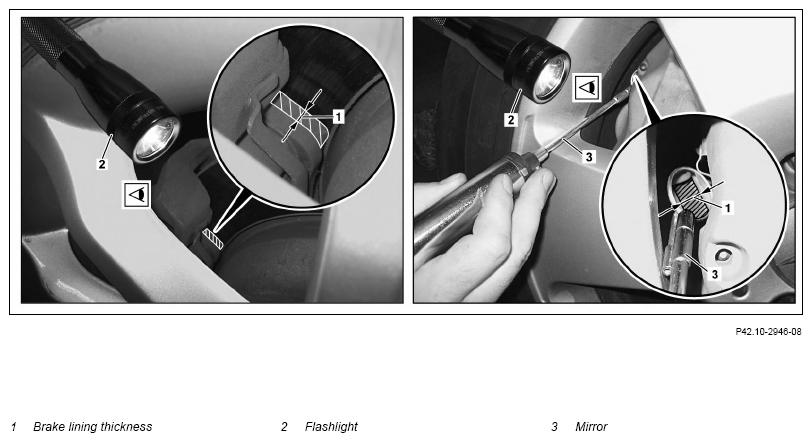 1

2

2

3

1

3

P42.10-2946-08

1 Brake lining thickness

2 Flashlight

3 Mirror