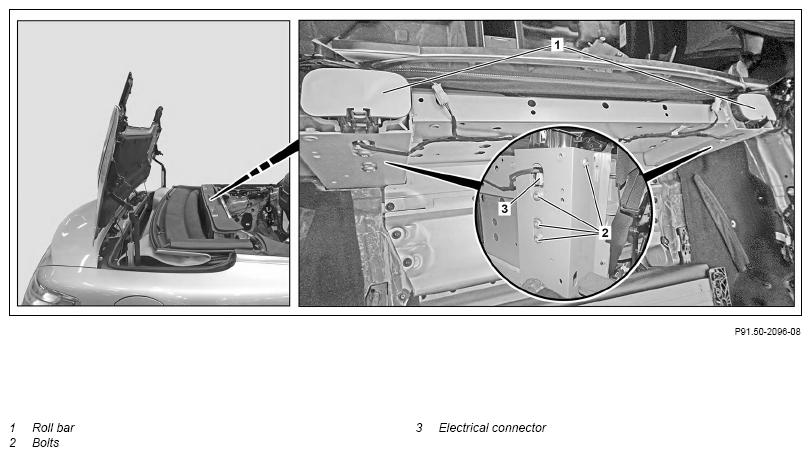 1
3
2

P91.50-2096-08

1 Roll bar
2 Bolts

3 Electrical connector