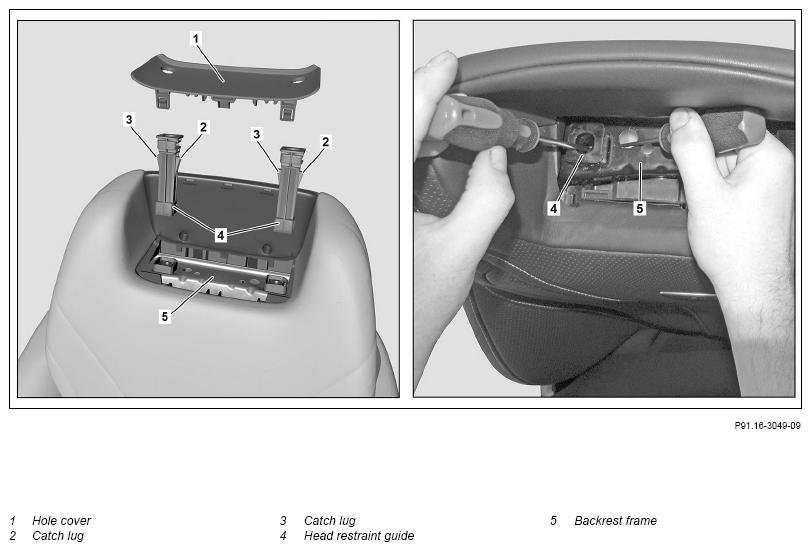 1
3
2
3
2
4
5
4
5

P91.16-3049-09

1 Hole cover
2 Catch lug

3 Catch lug
4 Head restraint guide

5 Backrest frame