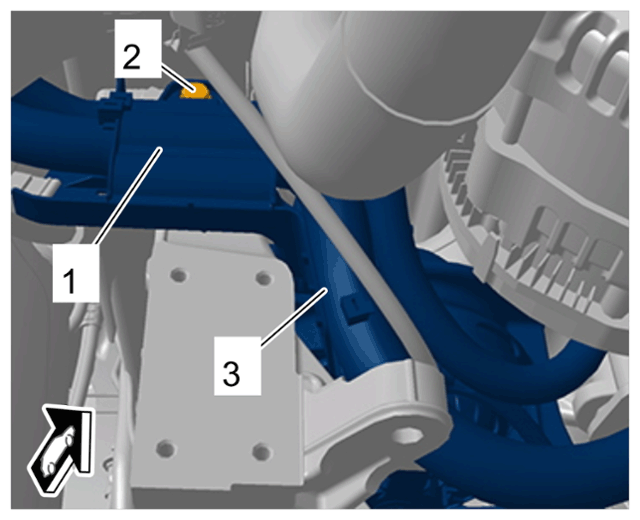 2

1

3