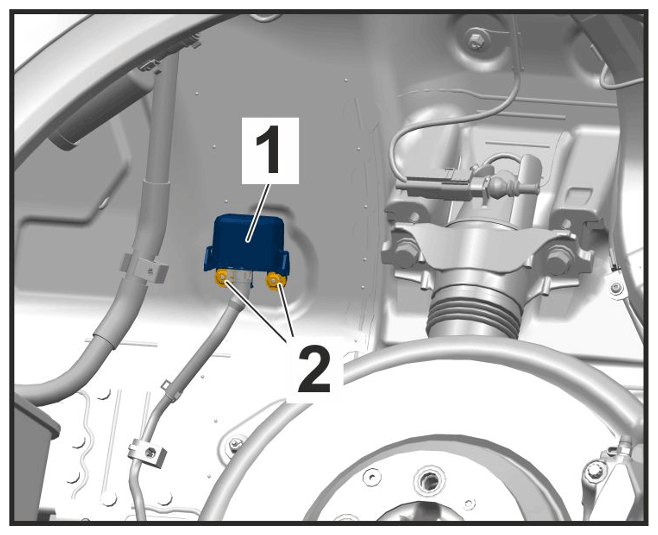 1
2