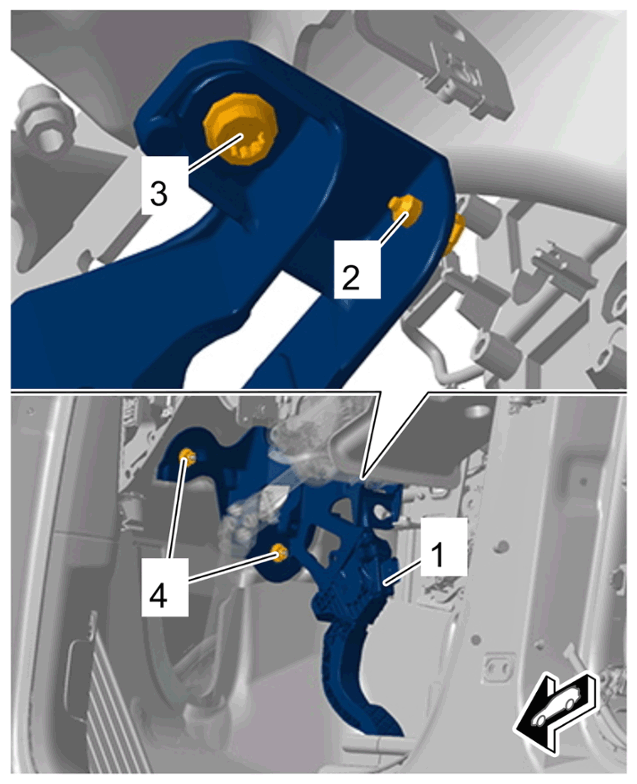 3
2
4
1