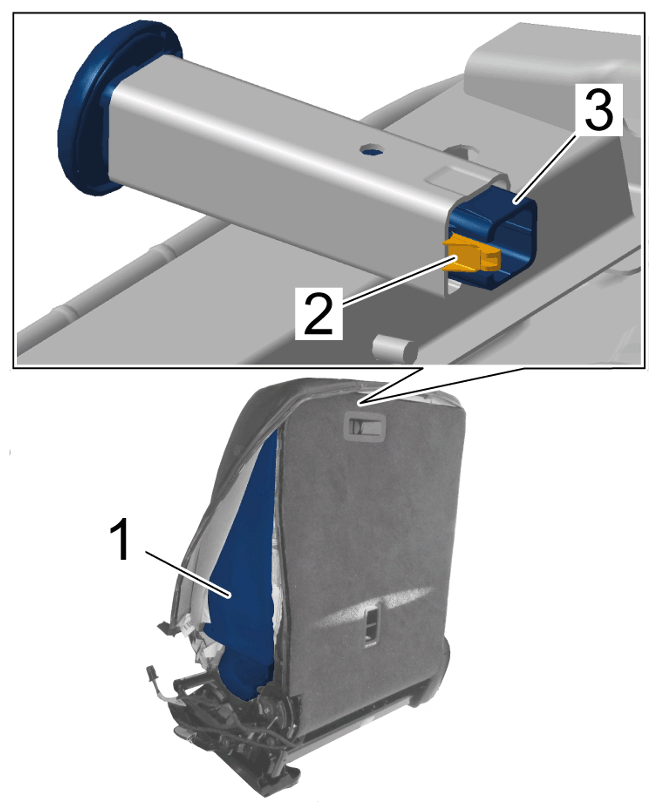 3
2
1