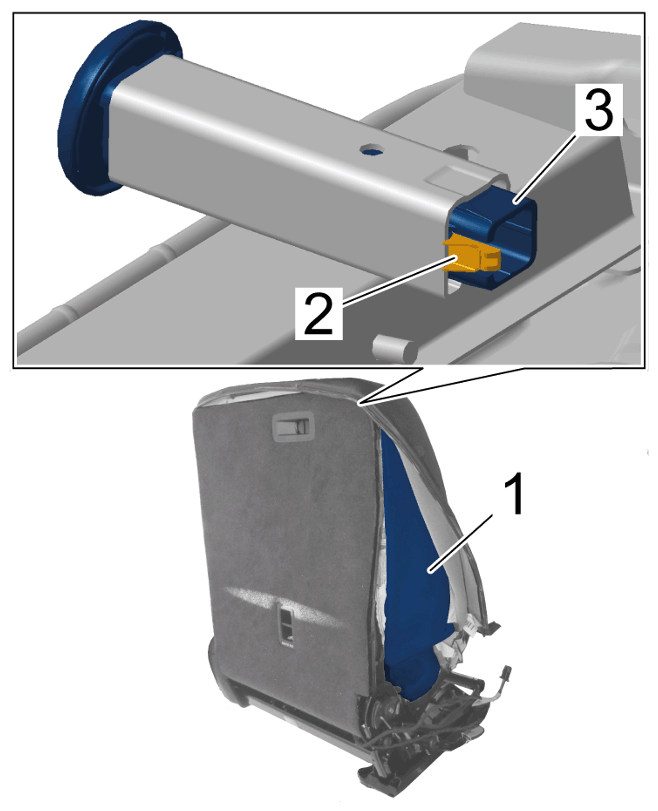 3
2
1