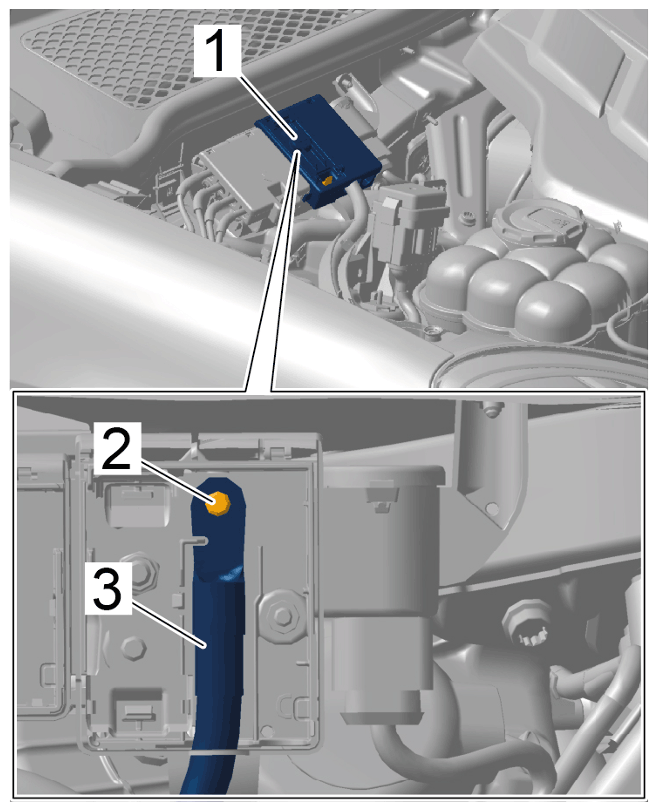 1
2
3