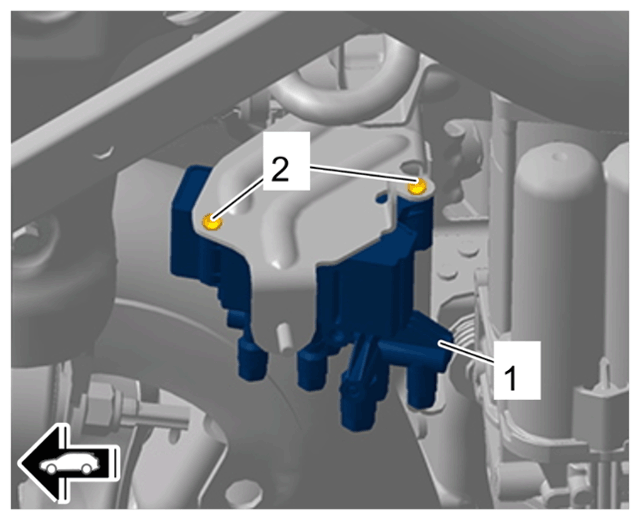 2

1