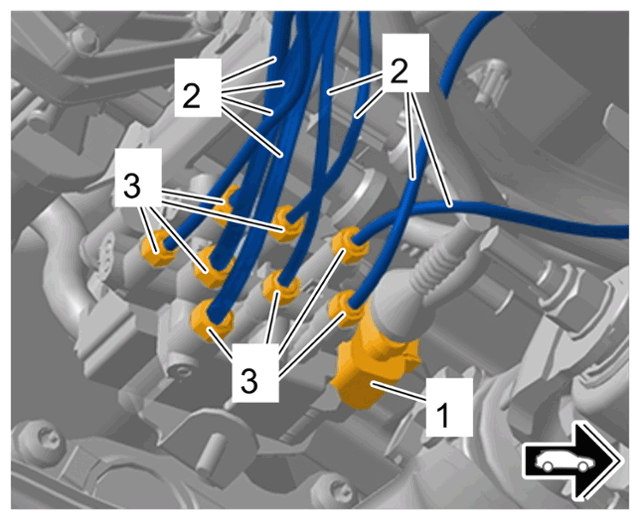 2
2
3
3
1