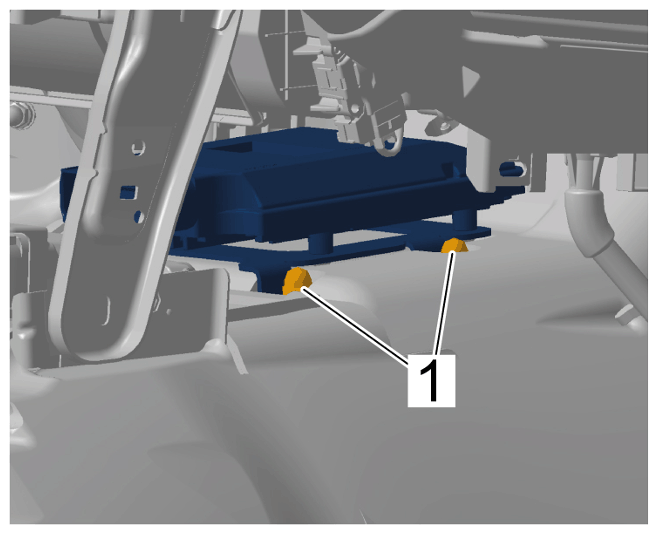 1