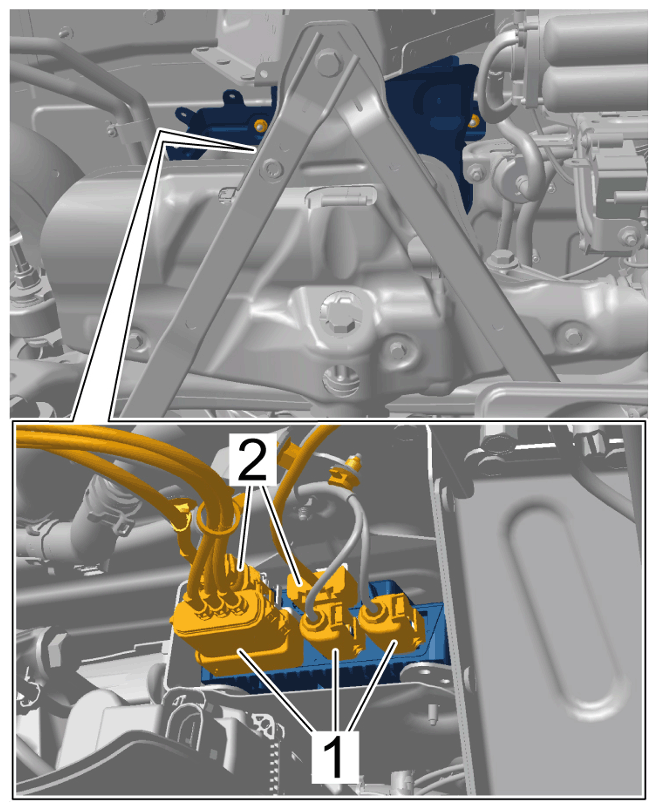 2
1