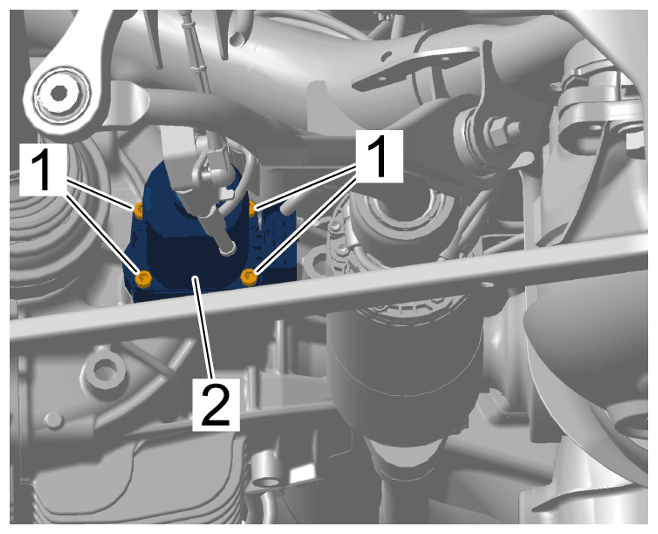 1
1
2