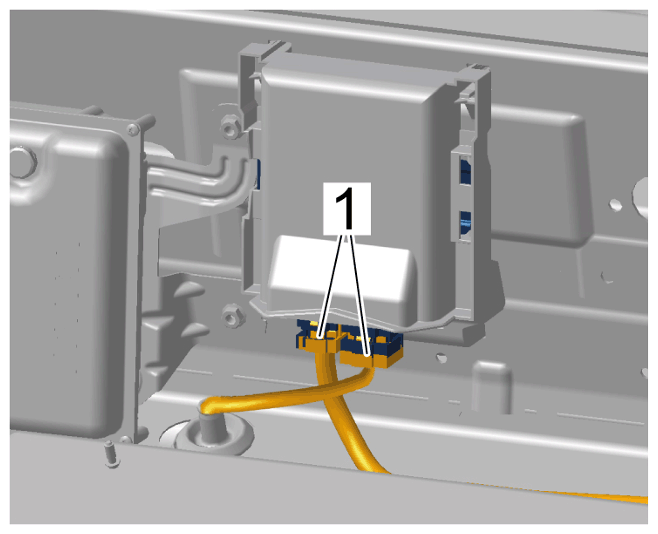 1