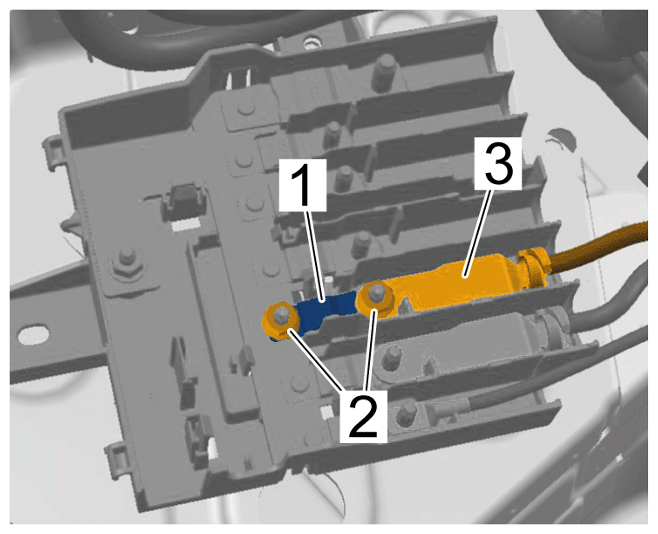 1
3
2