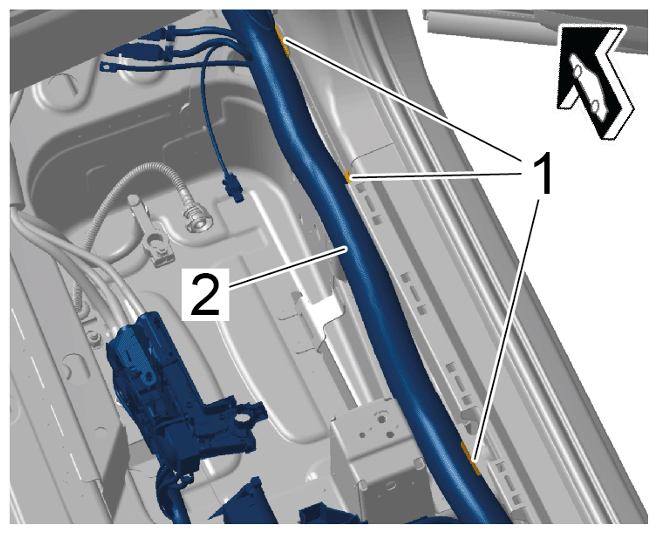 1
2