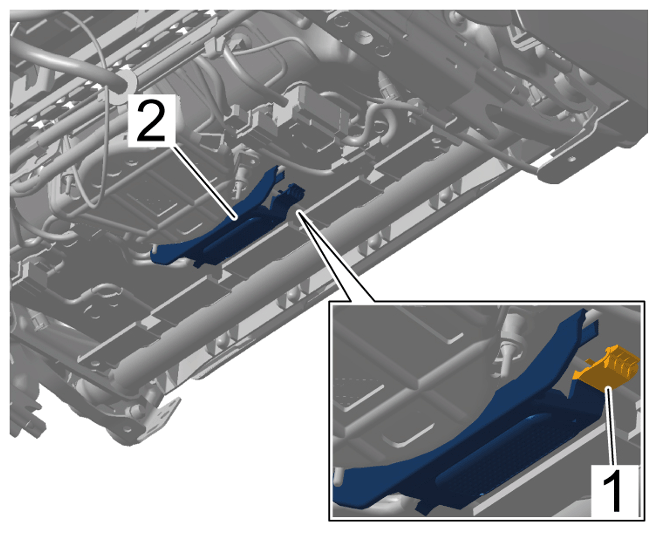 2

1