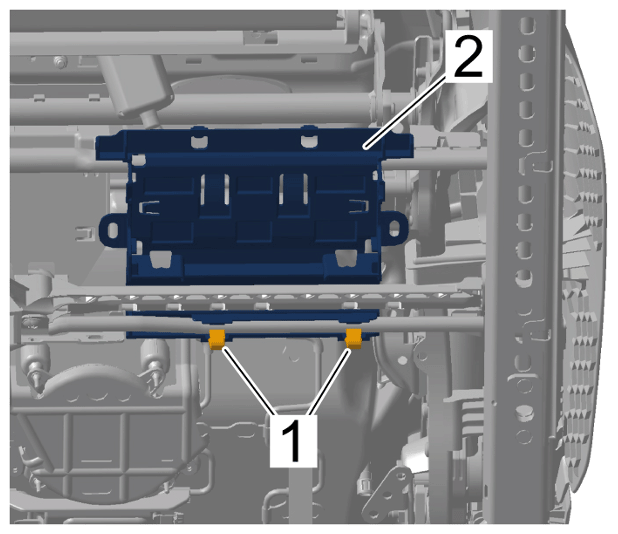 2
1