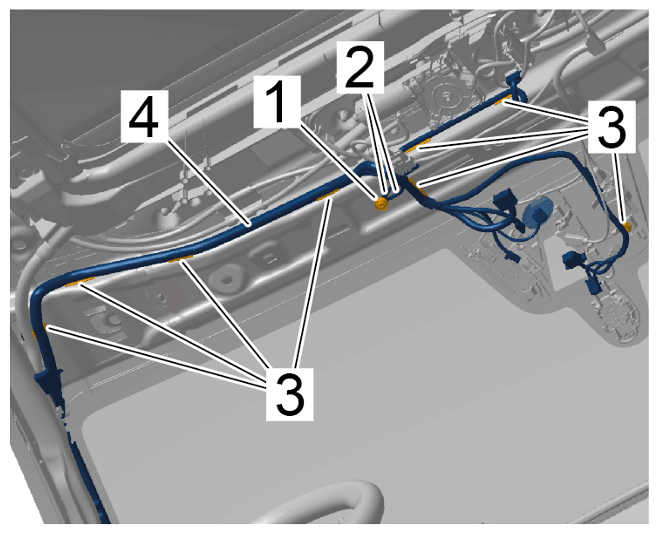 4
1
2
3
3