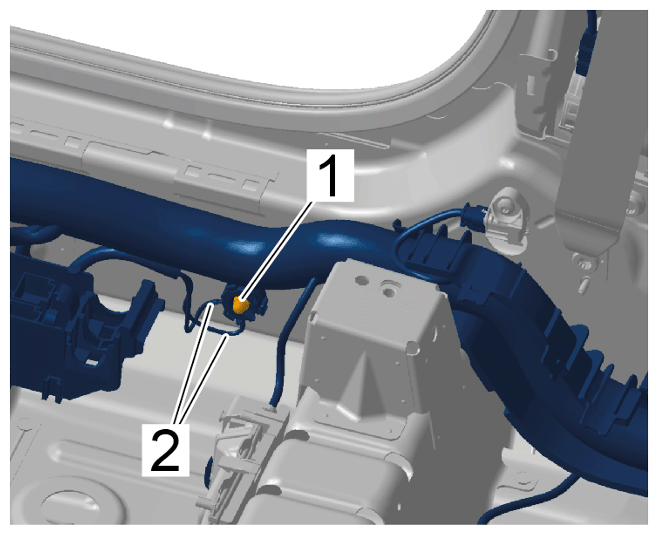 1
2