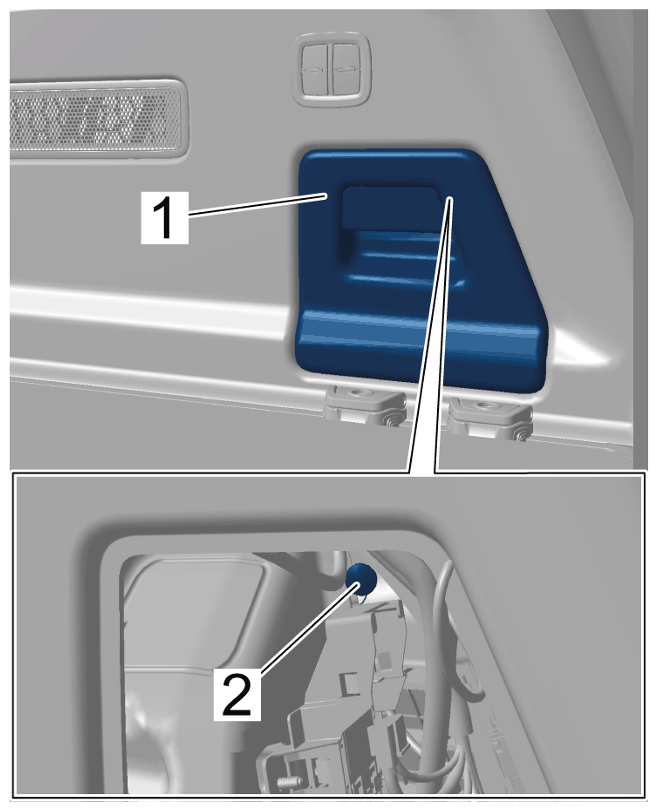 1

2