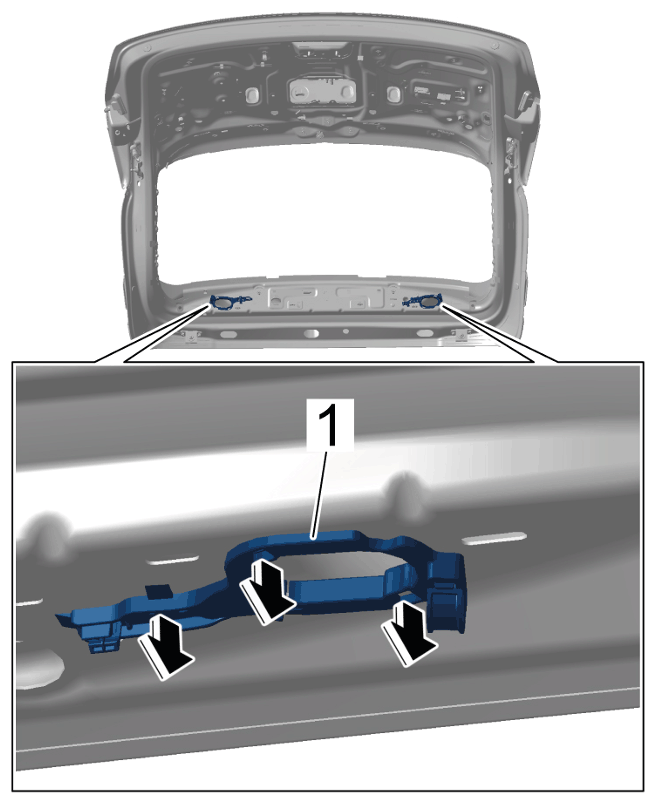 1