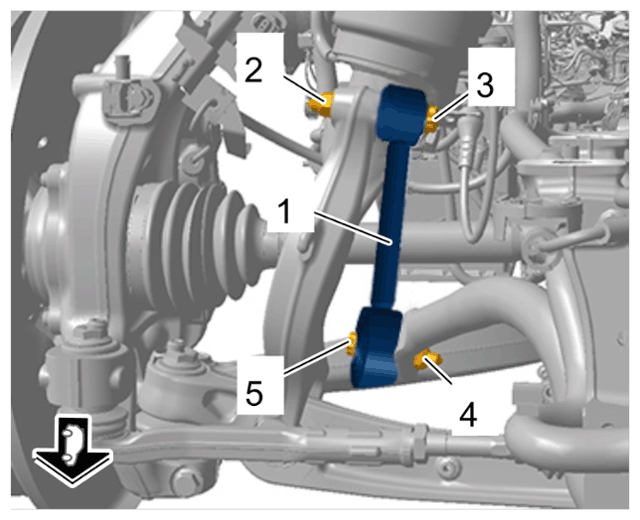 2
3
1
5
4