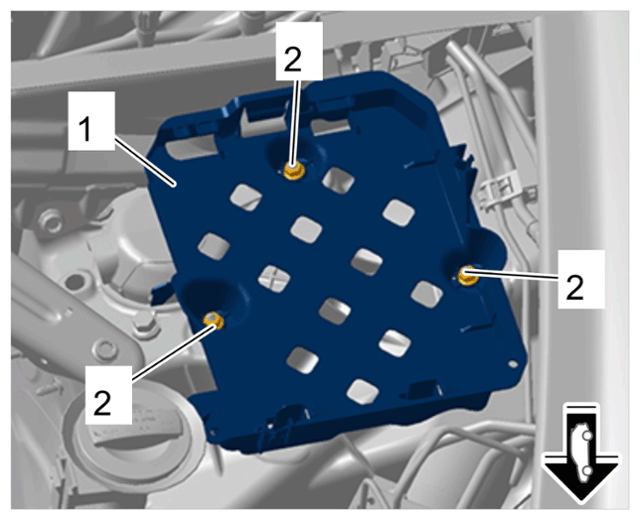 2
1
2
2