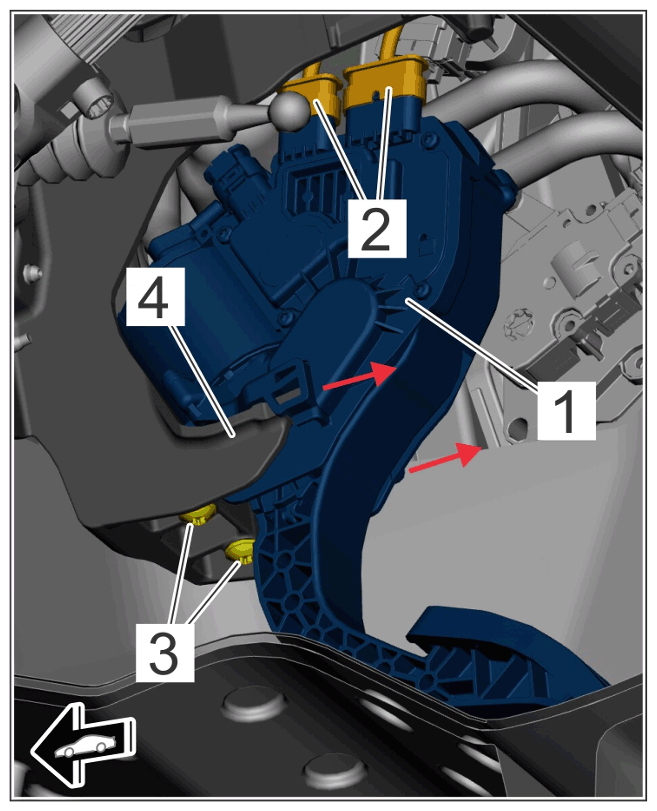 2
4
1
3