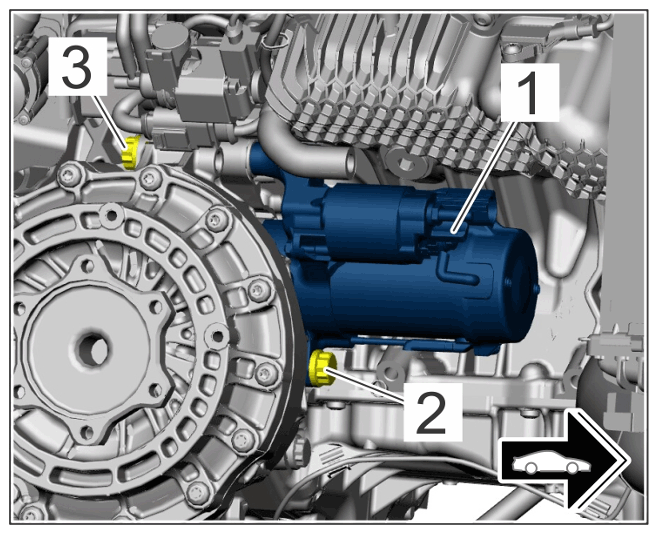 3
1
2