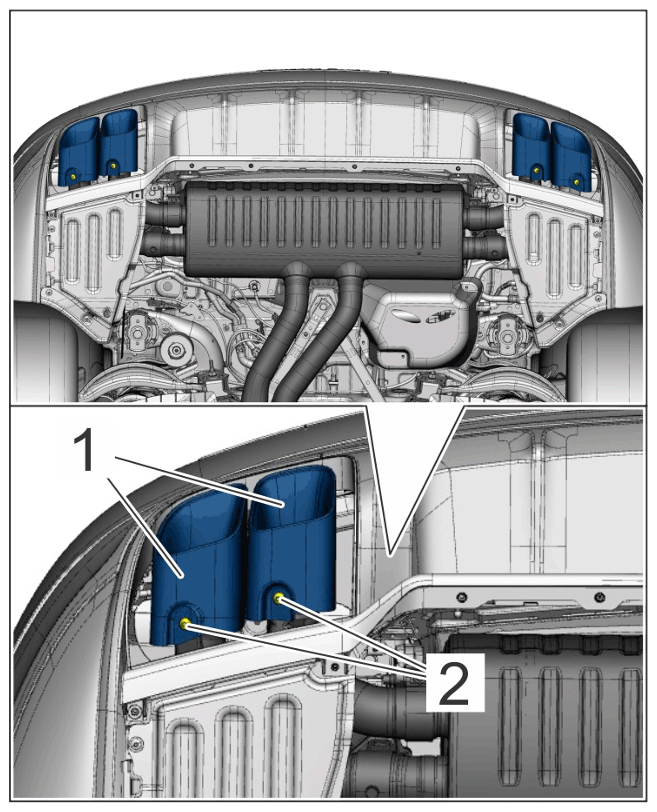 1

2