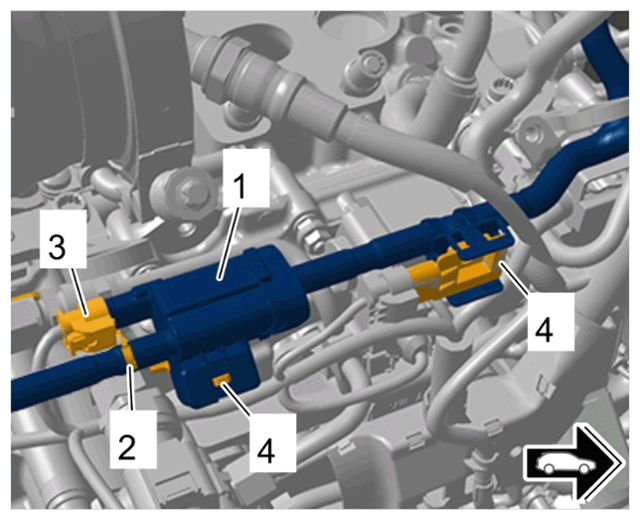 1
3
4
2
4