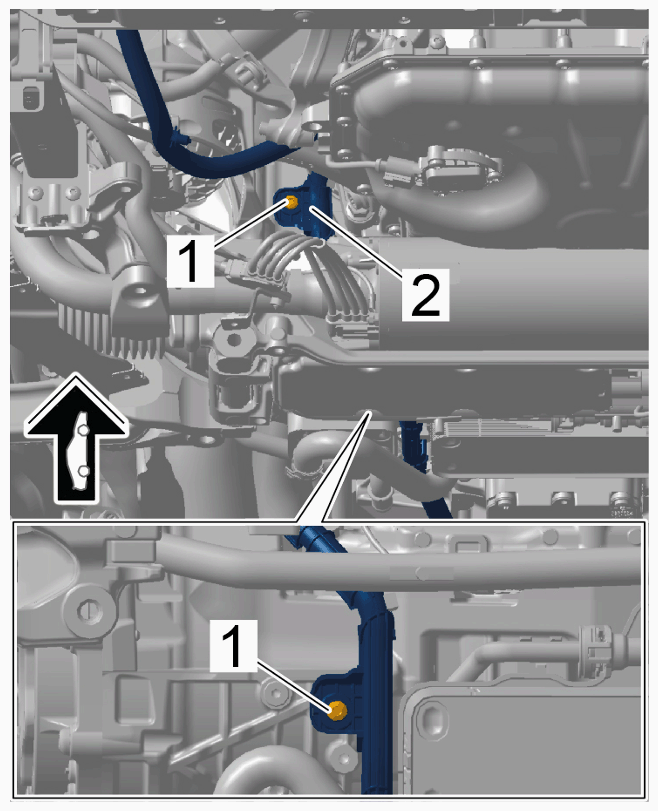 1
2
1